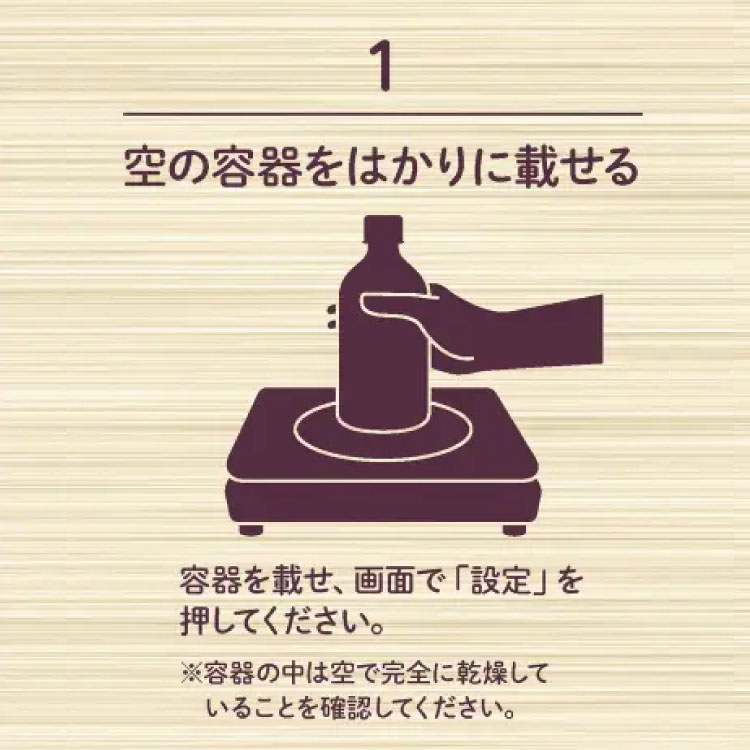 1

空の容器をはかりに載せる

容器を載せ、画面で「設定」を押してください。

※容器の中は空で完全に乾燥していることを確認してください。