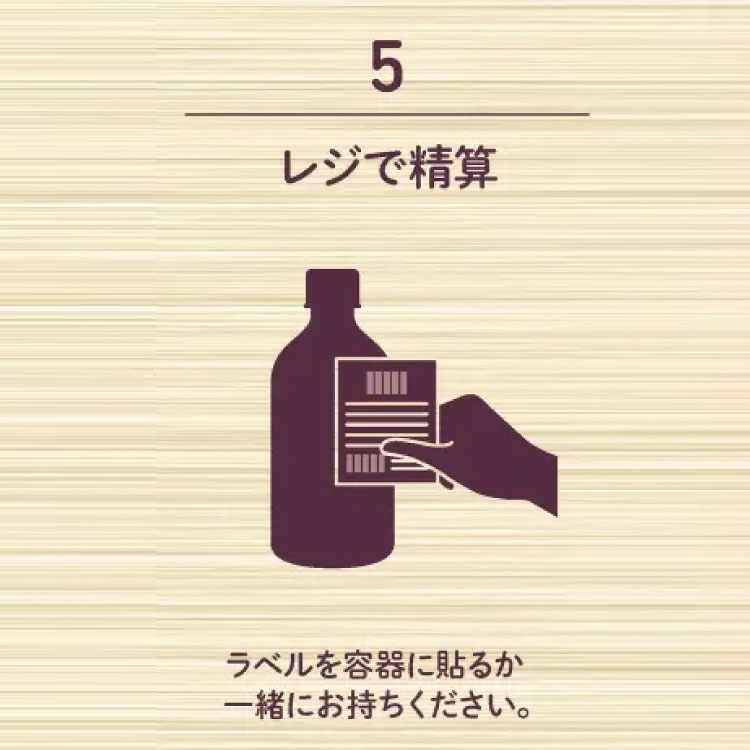 5

レジで精算

ラベルを容器に貼るか
一緒にお持ちください。